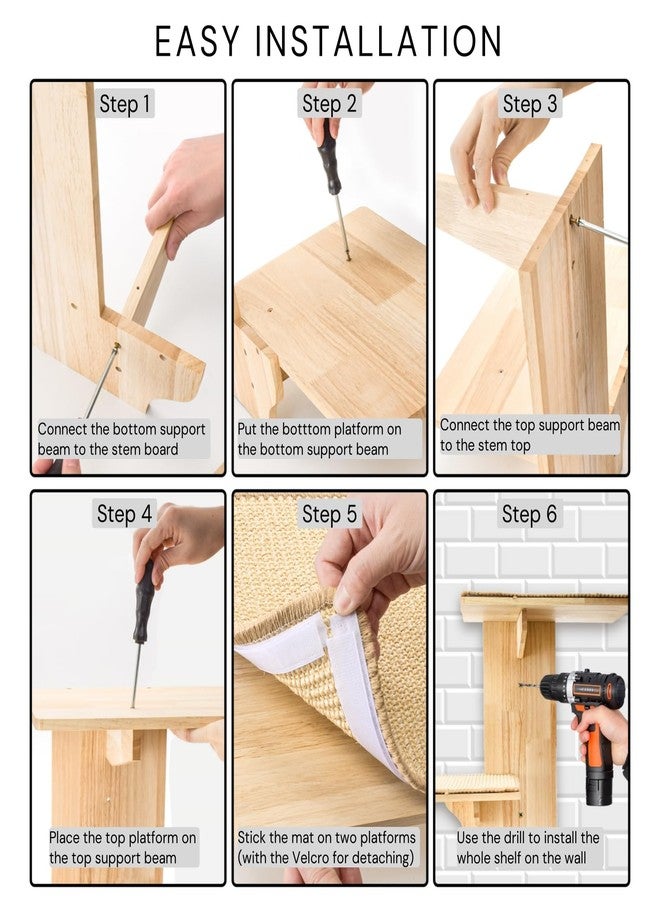 EASY INSTALLATION

Step 1

Connect the bottom support beam to the stem board

Step 2

Put the botttom platform on the bottom support beam

Step 3

Connect the top support beam to the stem top

Step 4

Place the top platform on the top support beam

Step 5

Stick the mat on two platforms (with the Velcro for detaching)

Step 6

Use the drill to install the whole shelf on the wall